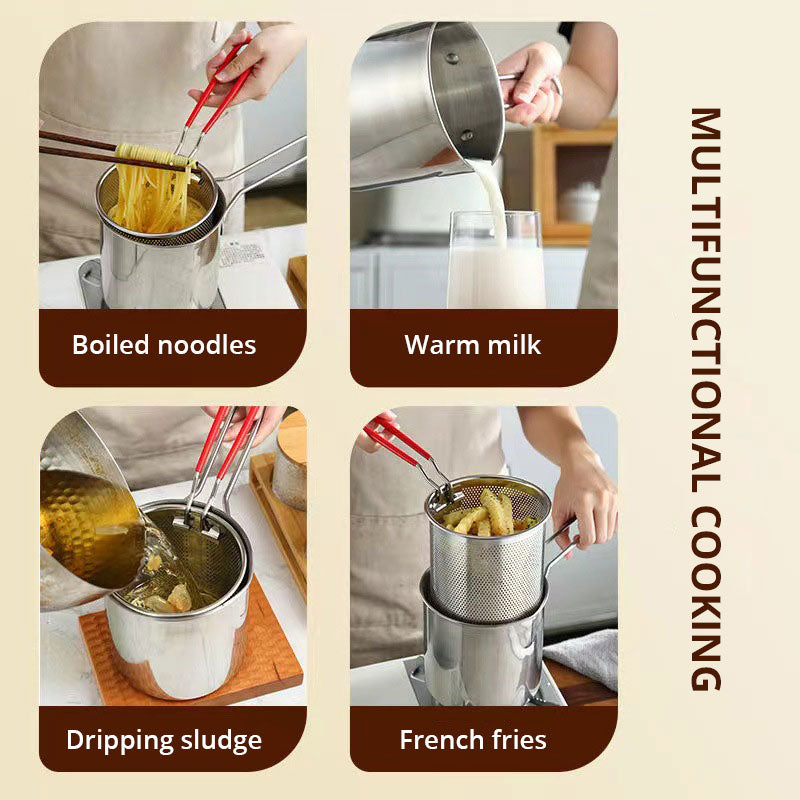 Boiled noodles

Warm milk

Dripping sludge

French fries

MULTIFUNCTIONAL COOKING